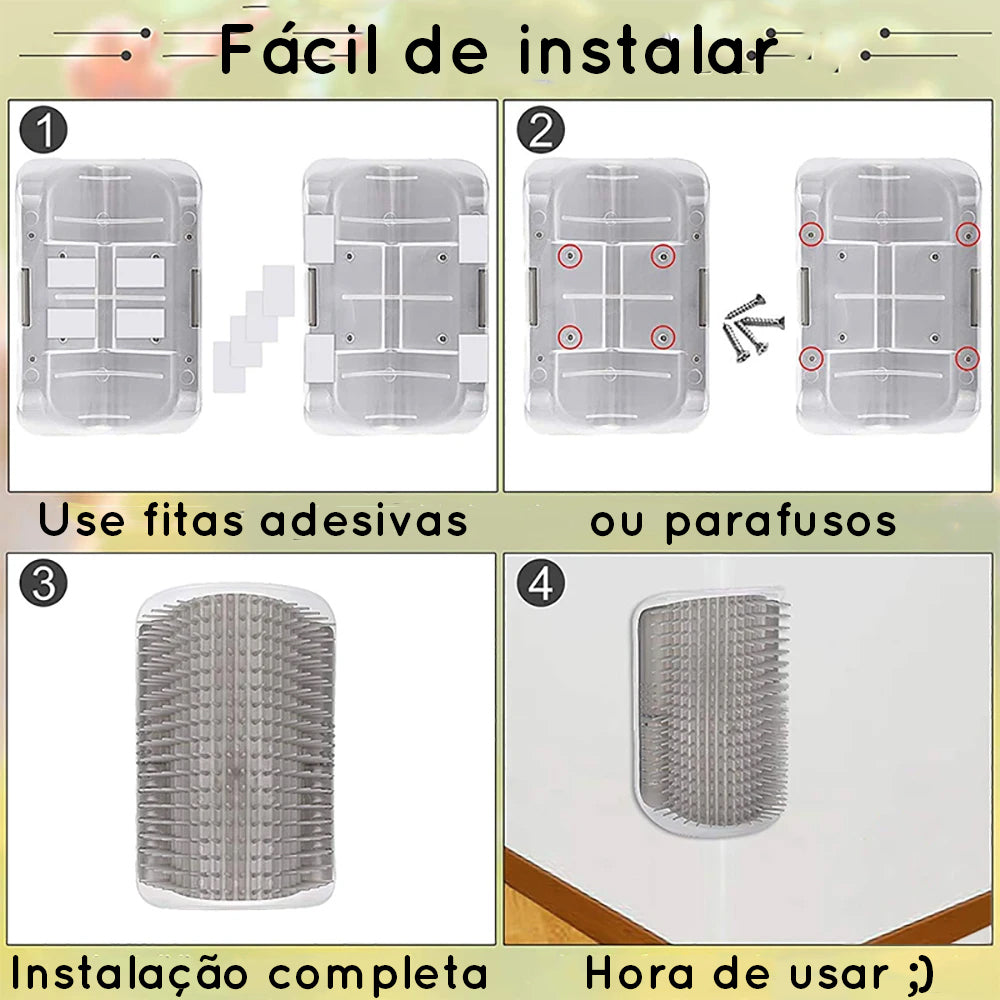 Fácil de instalar

1

2

Use fitas adesivas

ou parafusos

3

4

Instalação completa

Hora de usar ;)